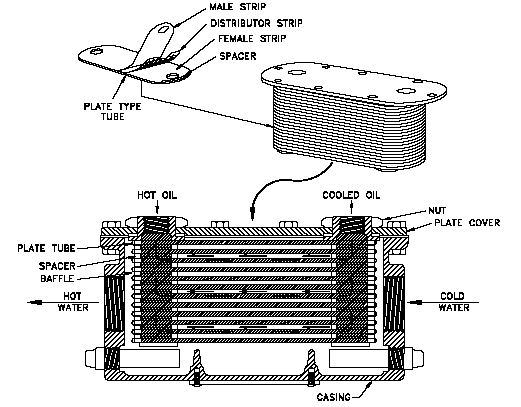 MALE STRIP
DISTRIBUTOR STRIP
FEMALE STRIP
SPACER
PLATE TYPE TUBE
HOT OIL
COOLED OIL
NUT
PLATE COVER
PLATE TUBE
SPACER
BAFFLE
HOT WATER
COLD WATER
CASING